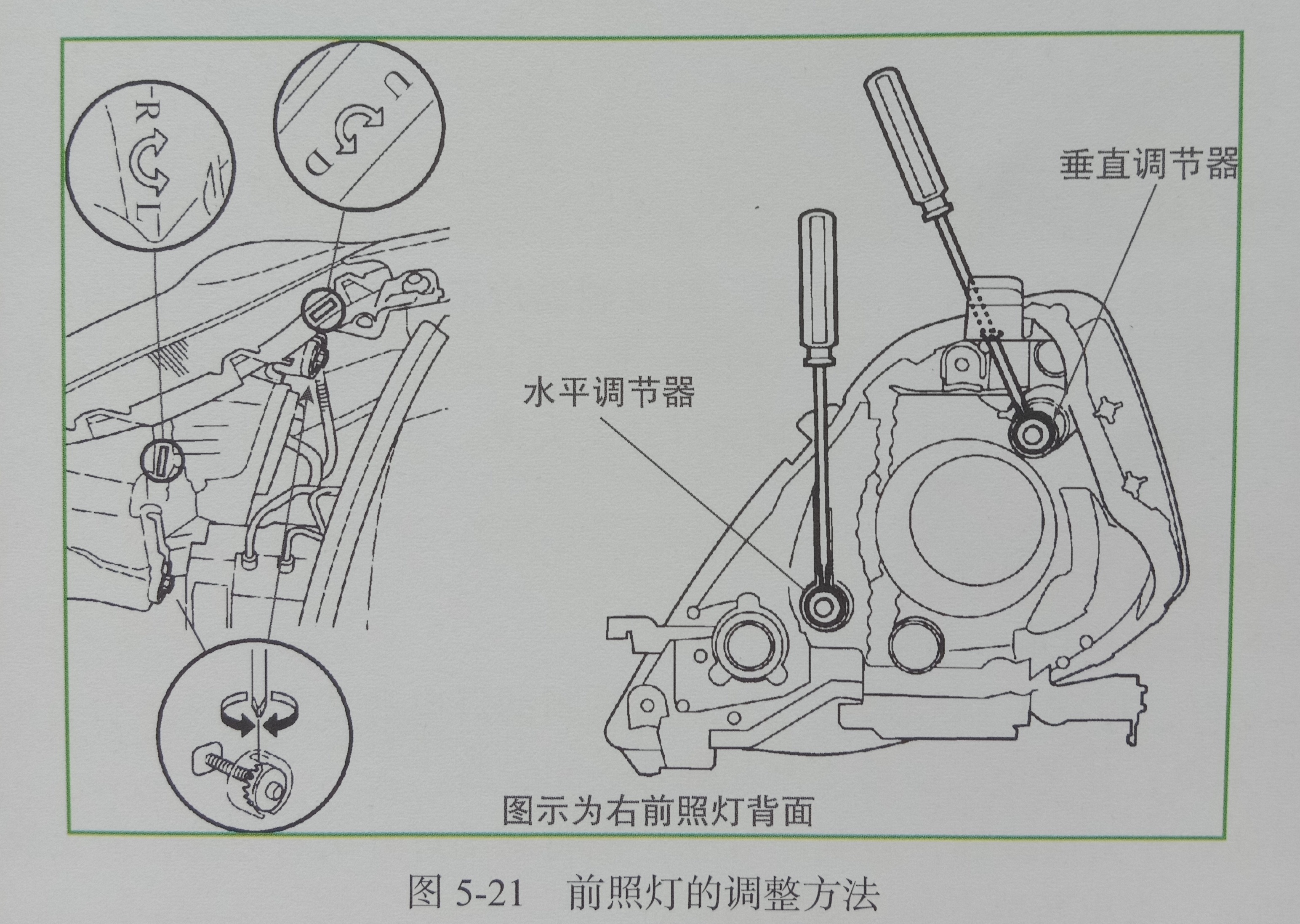 R
L
U
D
垂直调节器
水平调节器
图示为右前照灯背面

图 5-21　前照灯的调整方法