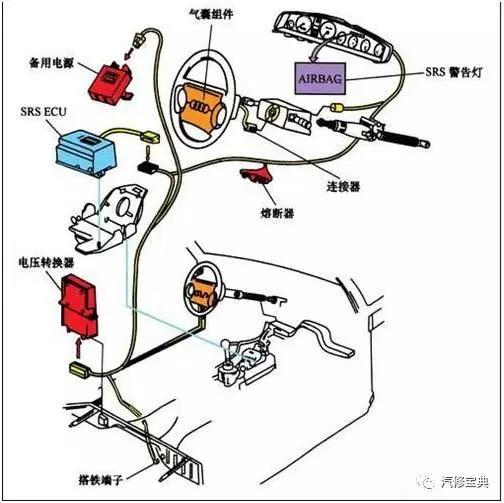 气囊组件

备用电源

AIRBAG

SRS 警告灯

SRS ECU

连接器

熔断器

电压转换器

搭铁端子

汽修宝典