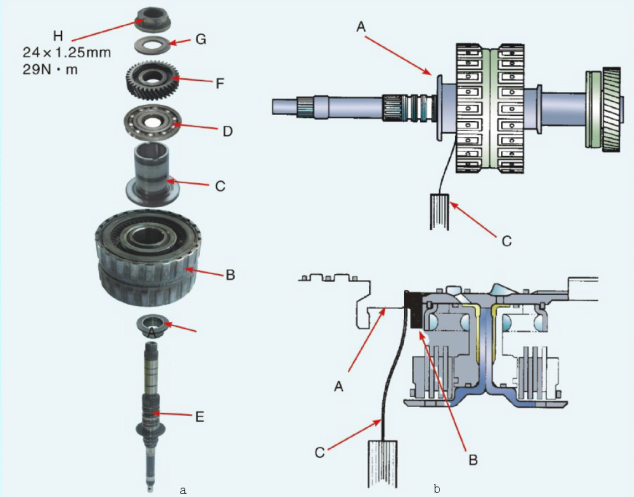 H
24×1.25mm
29N·m
G
F
D
C
B
A
E
a

A
C

A
B
C
b