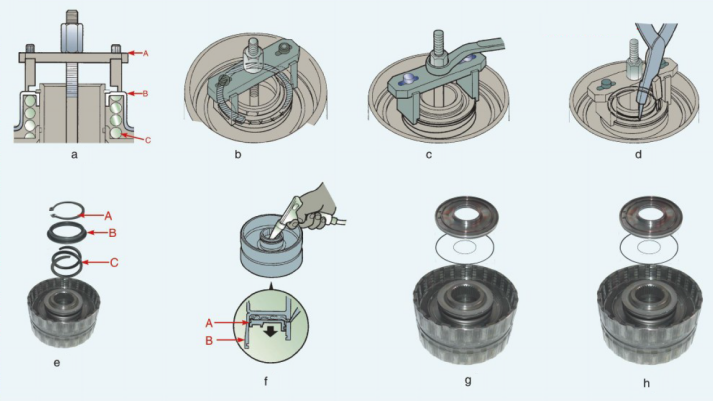 A
B
C
a
b
c
d
A
B
C
e
A
B
f
g
h