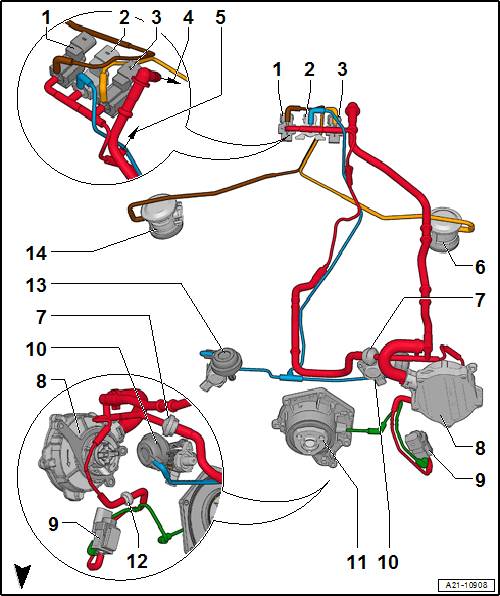 1
2
3
4
5
1
2
3
14
6
13
7
7
10
8
8
9
9
12
11
10
A21-10908