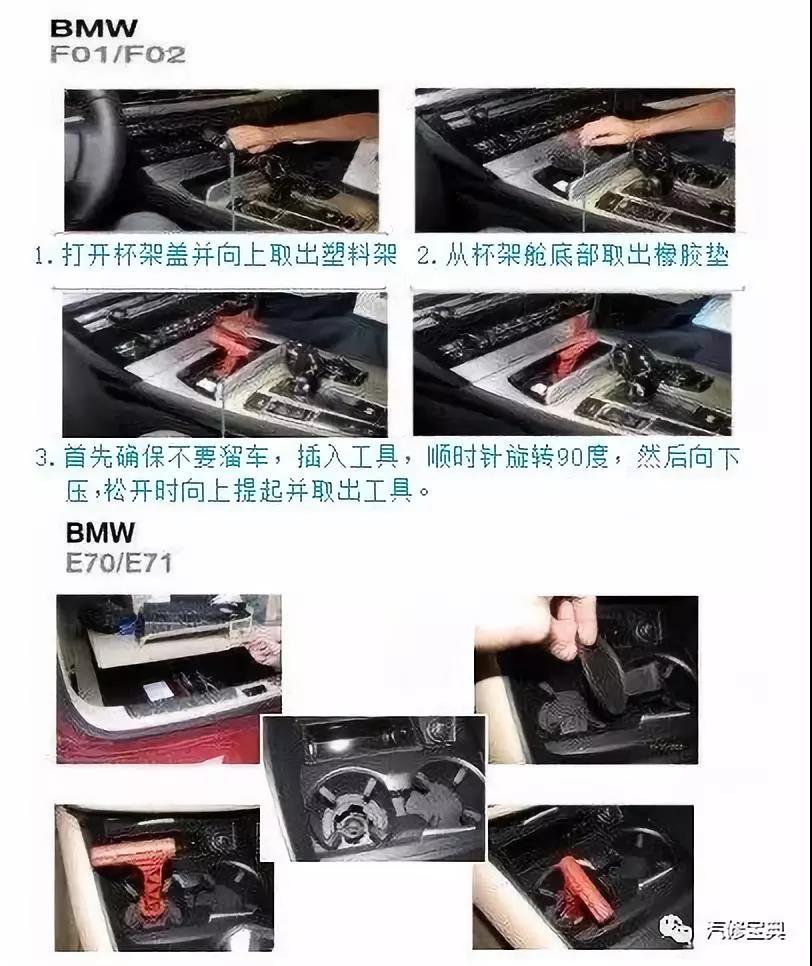 BMW
F01/F02

1. 打开杯架盖并向上取出塑料架

2. 从杯架舱底部取出橡胶垫

3. 首先确保不要溜车，插入工具，顺时针旋转90度，然后向下压，松开时向上提起并取出工具。

BMW
E70/E71

汽修宝典