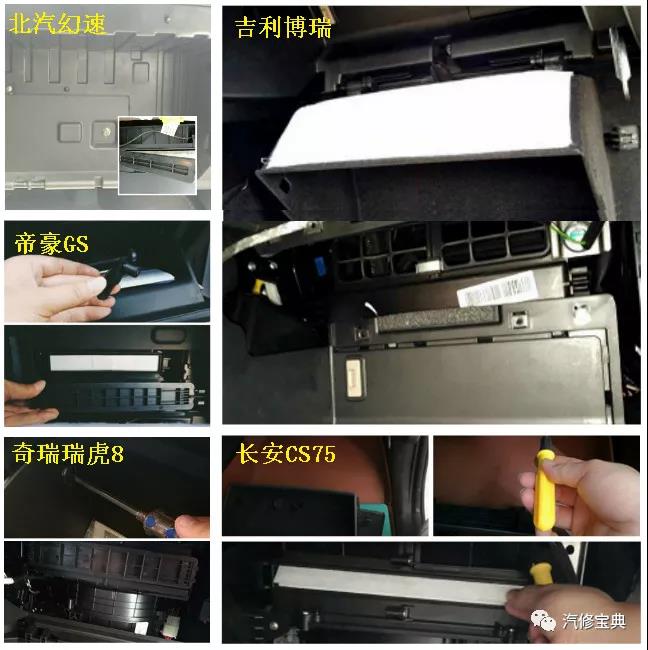 北汽幻速

吉利博瑞

帝豪GS

奇瑞瑞虎8

长安CS75

汽修宝典