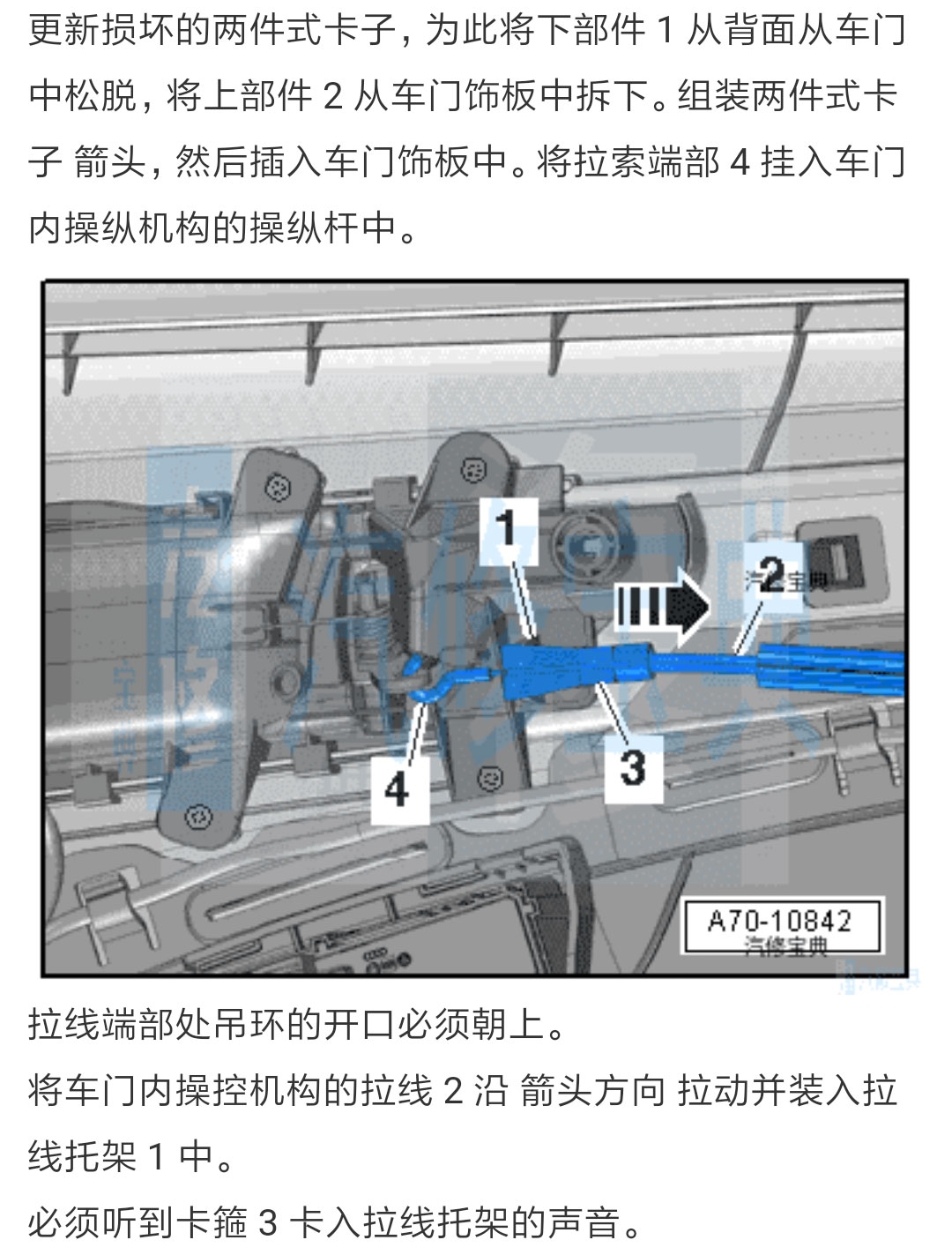 更新损坏的两件式卡子，为此将下部件 1 从背面从车门中松脱，将上部件 2 从车门饰板中拆下。组装两件式卡子 箭头，然后插入车门饰板中。将拉索端部 4 挂入车门内操纵机构的操纵杆中。

1

2

汽修宝典

3

4

A70-10842
汽修宝典

拉线端部处吊环的开口必须朝上。

将车门内操控机构的拉线 2 沿 箭头方向 拉动并装入拉线托架 1 中。

必须听到卡箍 3 卡入拉线托架的声音。