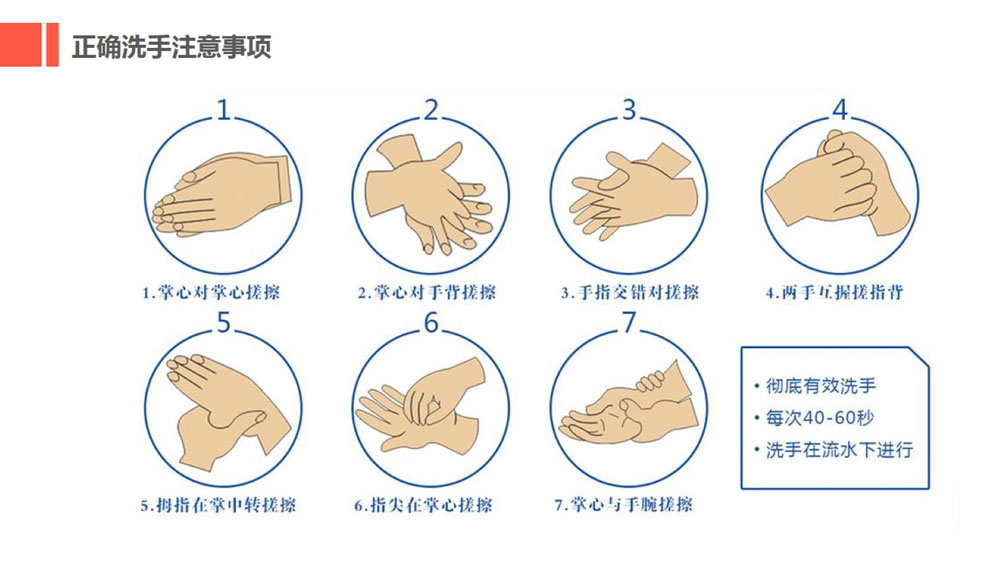 正确洗手注意事项

1

1.掌心对掌心搓擦

2

2.掌心对手背搓擦

3

3.手指交错对搓擦

4

4.两手互握搓指背

5

5.拇指在掌中转搓擦

6

6.指尖在掌心搓擦

7

7.掌心与手腕搓擦

• 彻底有效洗手
• 每次40-60秒
• 洗手在流水下进行